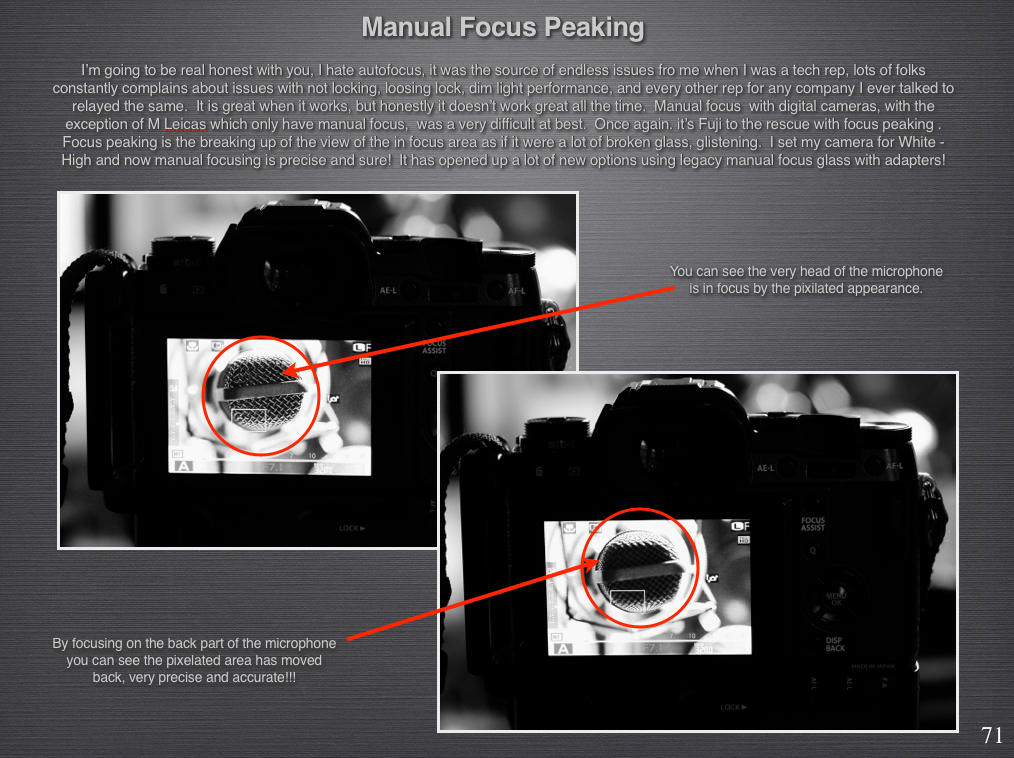 Manual Focus Peaking

I'm going to be real honest with you, I hate autofocus, it was the source of endless issues fro me when I was a tech rep, lots of folks constantly complains about issues with not locking, loosing lock, dim light performance, and every other rep for any company I ever talked to relayed the same. It is great when it works, but honestly it doesn't work great all the time. Manual focus with digital cameras, with the exception of M Leicas which only have manual focus, was a very difficult at best. Once again. it's Fuji to the rescue with focus peaking . Focus peaking is the breaking up of the view of the in focus area as if it were a lot of broken glass, glistening. I set my camera for White - High and now manual focusing is precise and sure! It has opened up a lot of new options using legacy manual focus glass with adapters!

AE-L
AF-L
FOCUS ASSIST
LOCK

You can see the very head of the microphone is in focus by the pixilated appearance.

AE-L
AF-L
FOCUS ASSIST
Q
MENU OK
DISP BACK
MADE IN JAPAN
LOCK

By focusing on the back part of the microphone you can see the pixelated area has moved back, very precise and accurate!!!

71